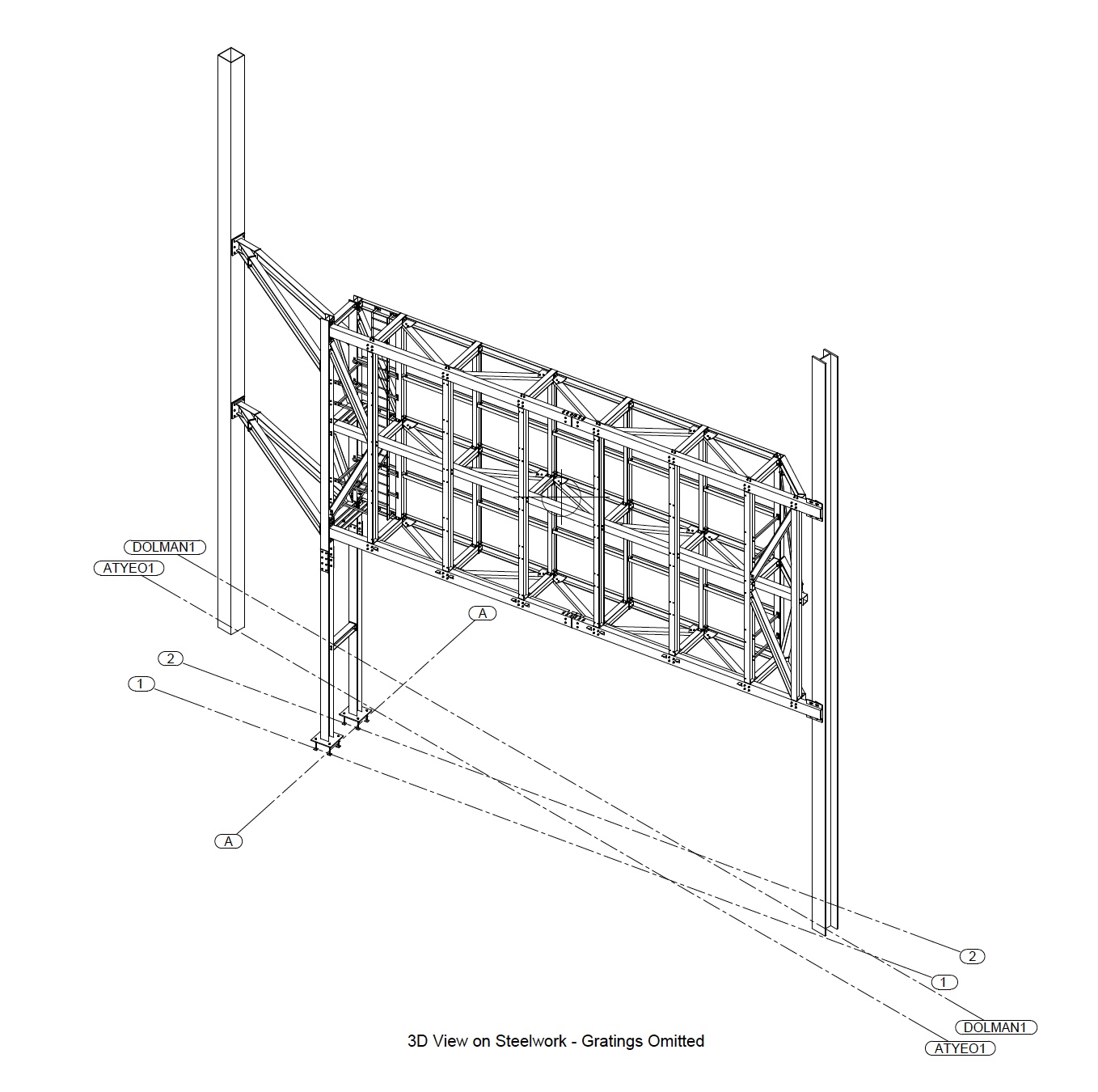 DOLMAN1
ATYEO1
A
2
1
A
2
1
DOLMAN1
ATYEO1

3D View on Steelwork - Gratings Omitted